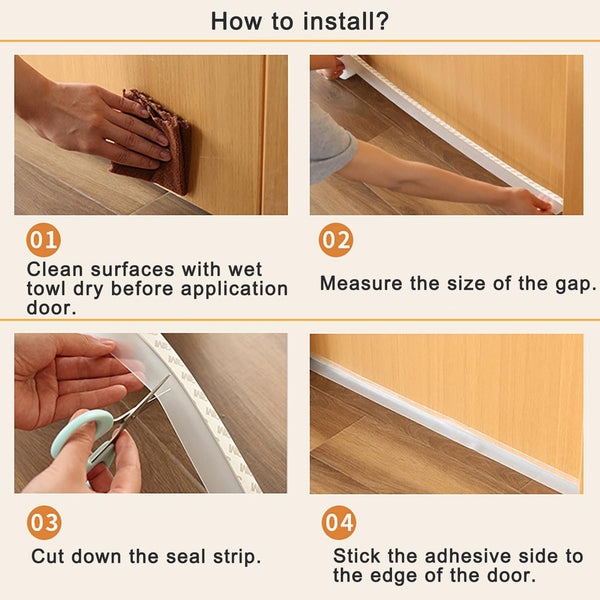 How to install?

01

Clean surfaces with wet towl dry before application door.

02

Measure the size of the gap.

03

Cut down the seal strip.

04

Stick the adhesive side to the edge of the door.